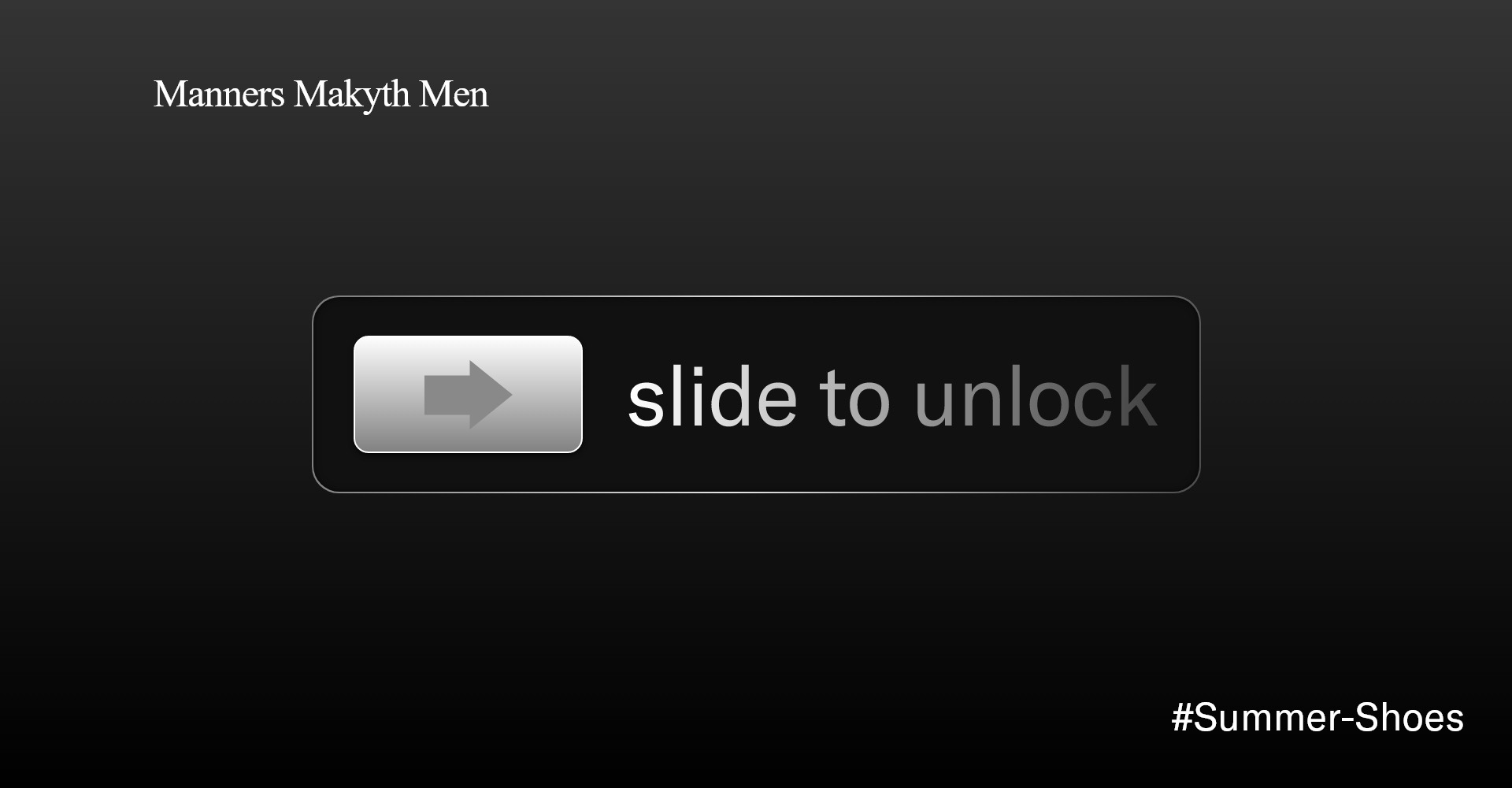 Manners Makyth Men

slide to unlock

#Summer-Shoes